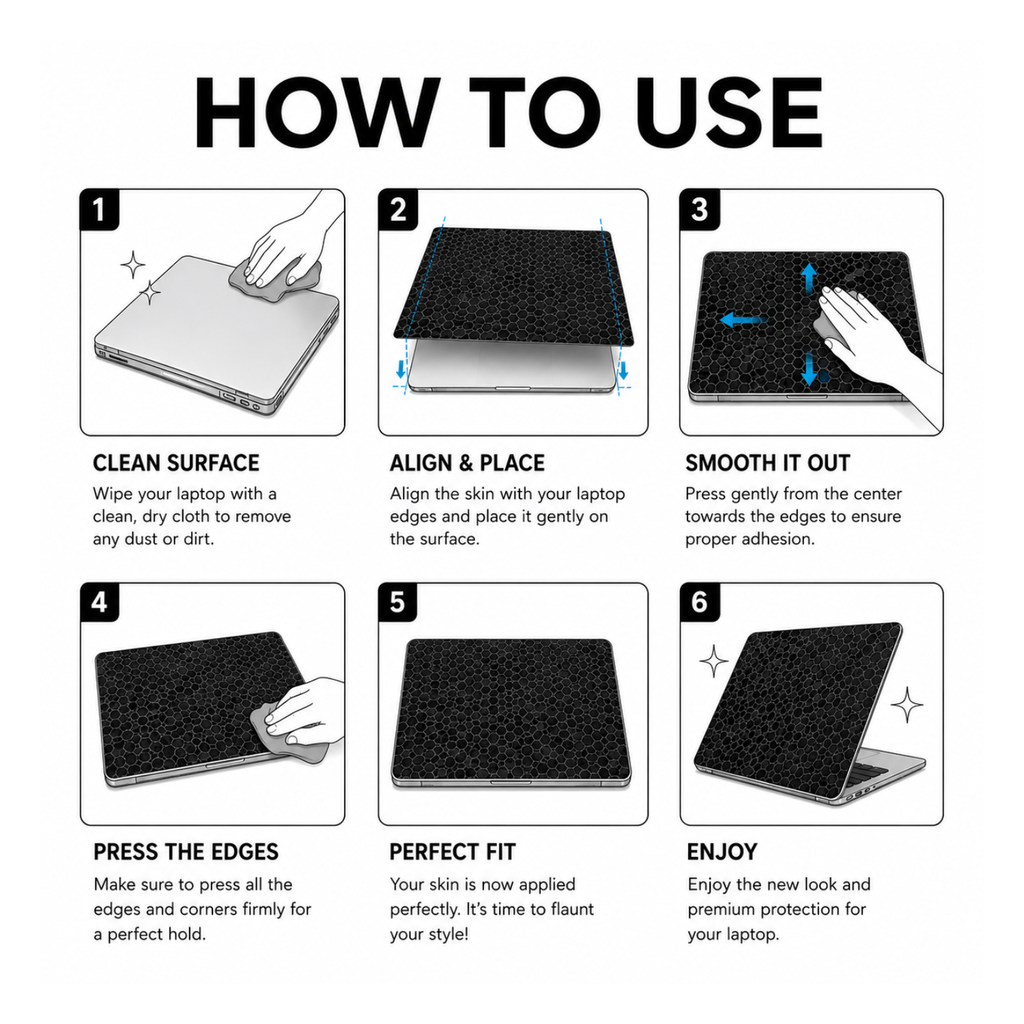 HOW TO USE

1

CLEAN SURFACE
Wipe your laptop with a clean, dry cloth to remove any dust or dirt.

2

ALIGN & PLACE
Align the skin with your laptop edges and place it gently on the surface.

3

SMOOTH IT OUT
Press gently from the center towards the edges to ensure proper adhesion.

4

PRESS THE EDGES
Make sure to press all the edges and corners firmly for a perfect hold.

5

PERFECT FIT
Your skin is now applied perfectly. It's time to flaunt your style!

6

ENJOY
Enjoy the new look and premium protection for your laptop.